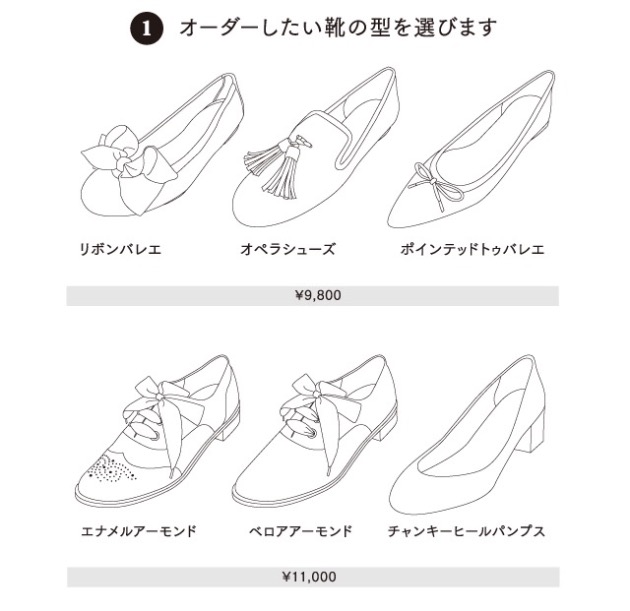 1 オーダーしたい靴の型を選びます

リボンバレエ

オペラシューズ

ポインテッドトゥバレエ

¥9,800

エナメルアーモンド

ベロアアーモンド

チャンキーヒールパンプス

¥11,000