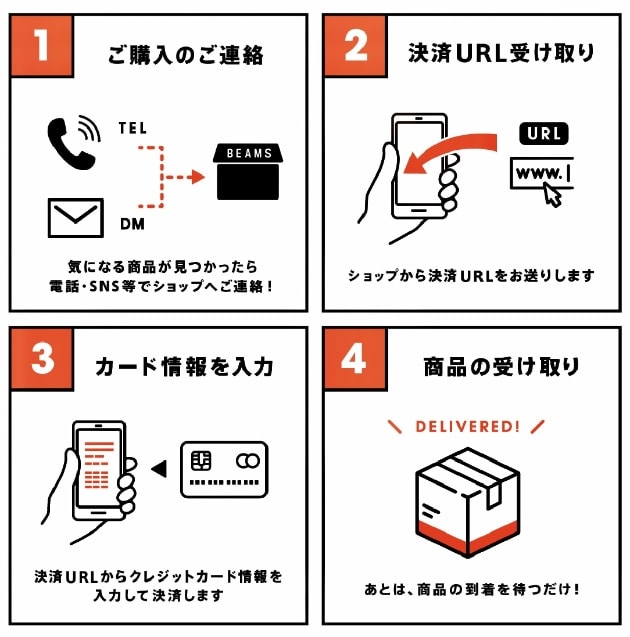 1
ご購入のご連絡

TEL
DM
BEAMS

気になる商品が見つかったら
電話・SNS等でショップへご連絡！

2
決済URL受け取り

URL
www.

ショップから決済URLをお送りします

3
カード情報を入力

決済URLからクレジットカード情報を
入力して決済します

4
商品の受け取り

DELIVERED!

あとは、商品の到着を待つだけ！