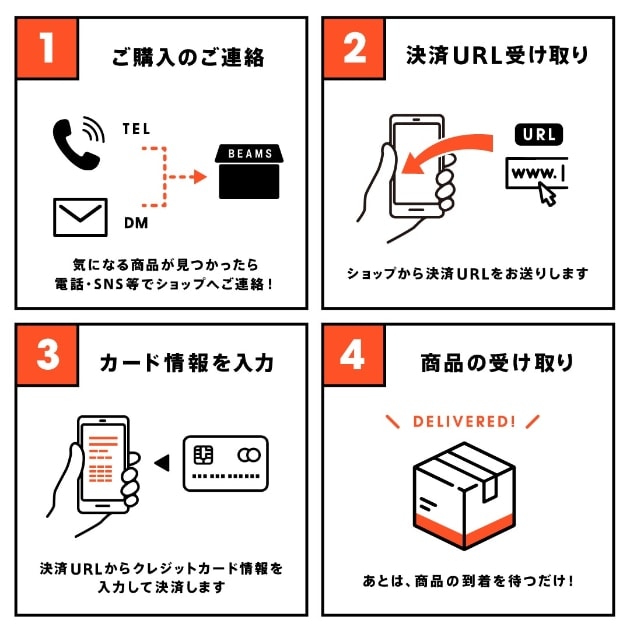 1
ご購入のご連絡

TEL
DM
BEAMS

気になる商品が見つかったら
電話・SNS等でショップへご連絡！

2
決済URL受け取り

URL
www.

ショップから決済URLをお送りします

3
カード情報を入力

決済URLからクレジットカード情報を
入力して決済します

4
商品の受け取り

DELIVERED!

あとは、商品の到着を待つだけ！